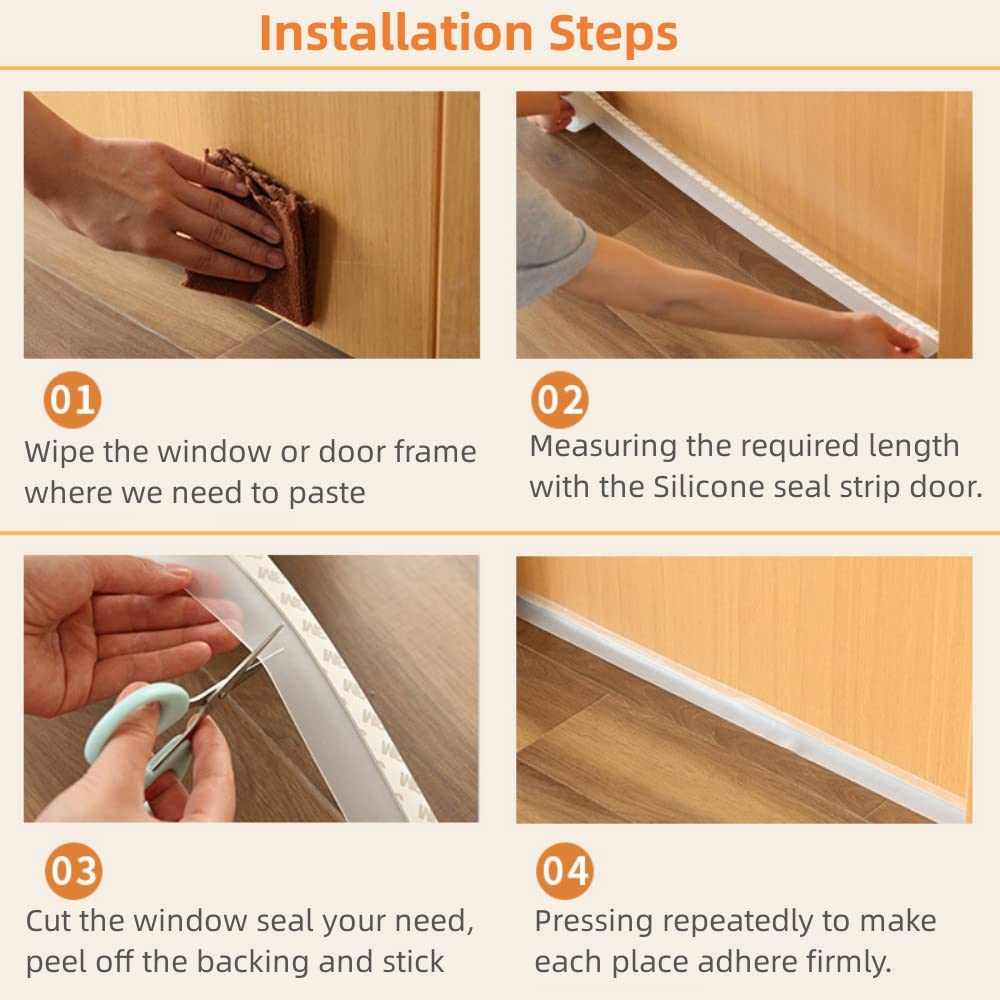 Installation Steps

01

Wipe the window or door frame where we need to paste

02

Measuring the required length with the Silicone seal strip door.

03

Cut the window seal your need, peel off the backing and stick

04

Pressing repeatedly to make each place adhere firmly.