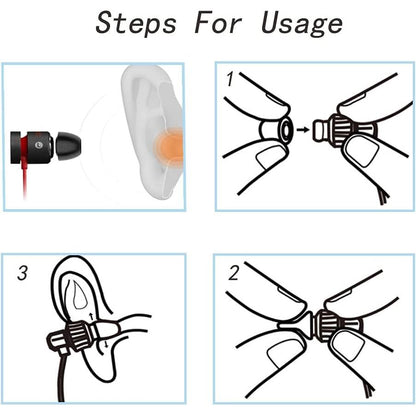 Steps For Usage

1

3

2