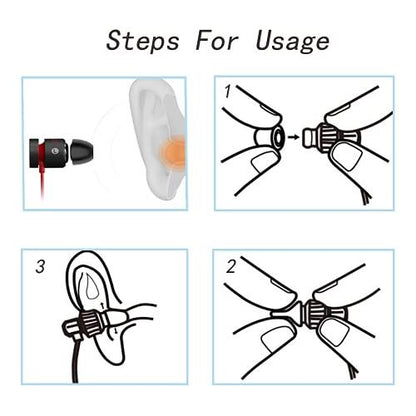 Steps For Usage

1

3

2